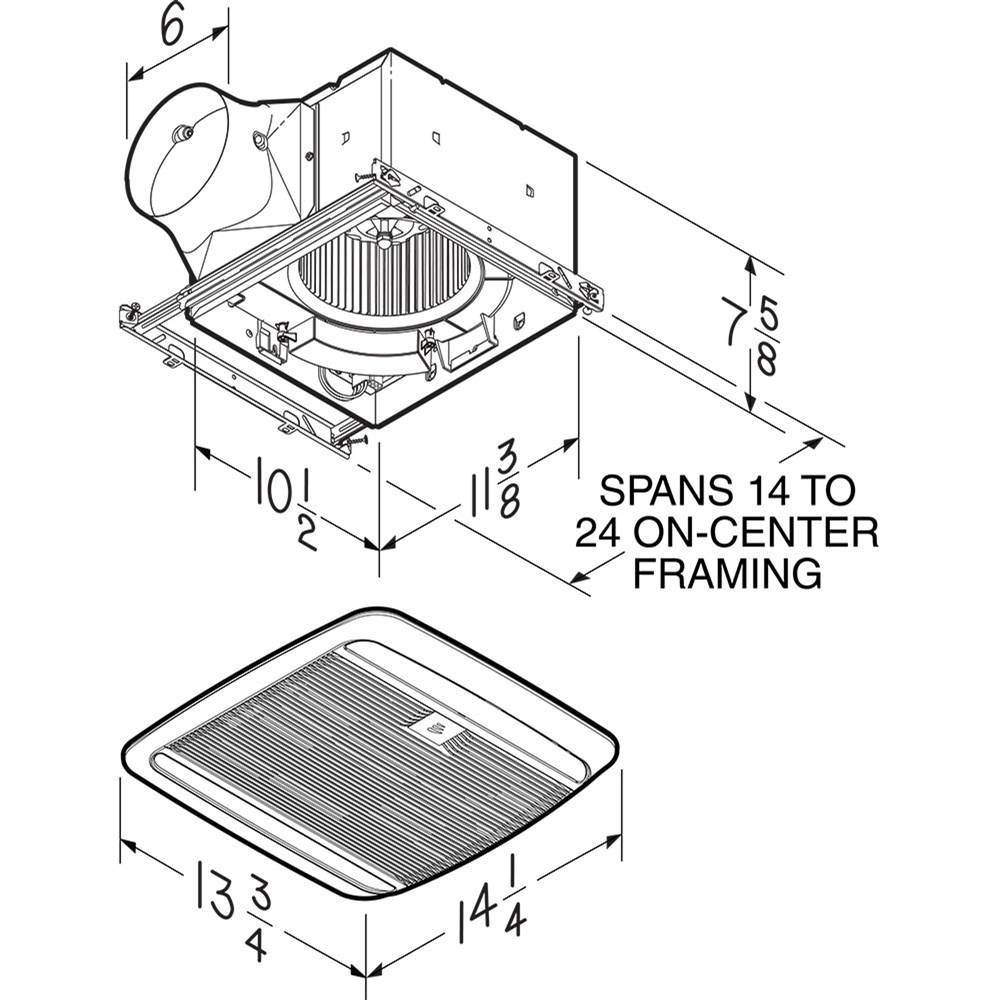 6

$7\frac{5}{8}$

$10\frac{1}{2}$

$11\frac{3}{8}$

SPANS 14 TO 24 ON-CENTER FRAMING

$13\frac{3}{4}$

$14\frac{1}{4}$