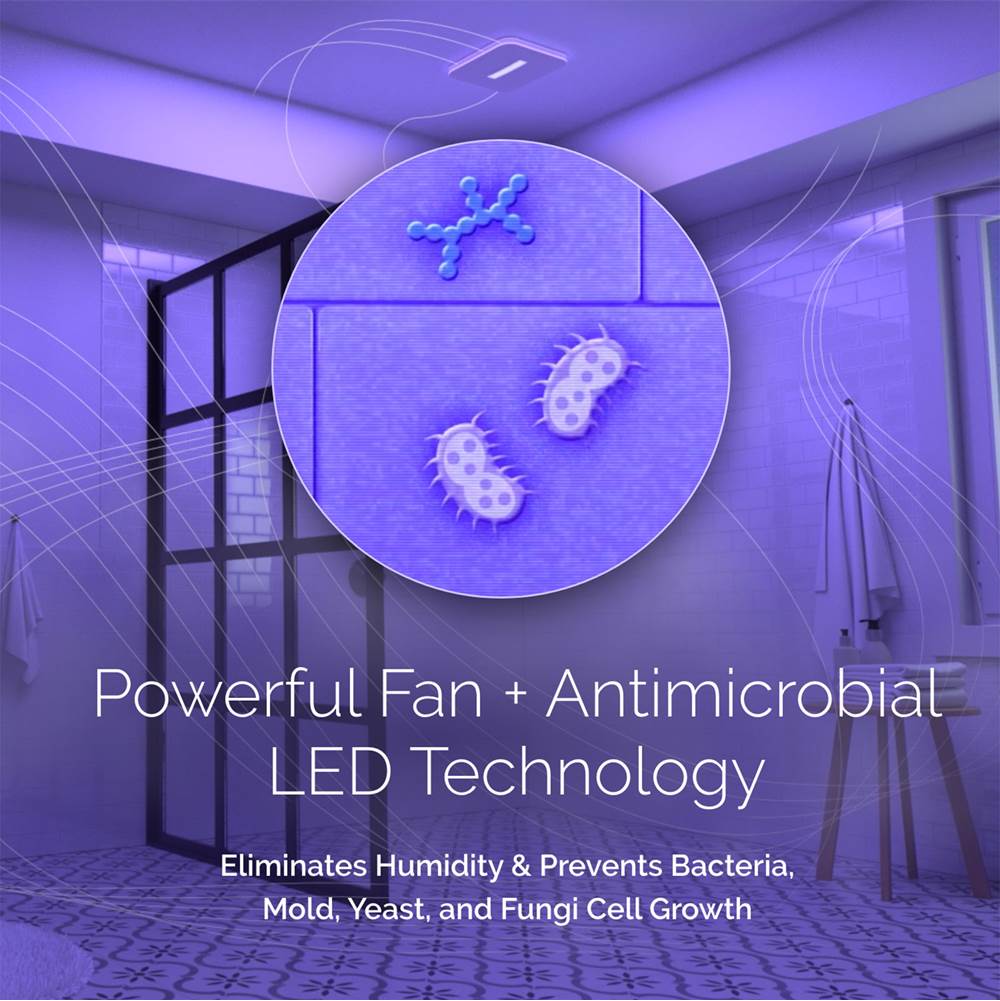 Powerful Fan + Antimicrobial LED Technology

Eliminates Humidity & Prevents Bacteria, Mold, Yeast, and Fungi Cell Growth