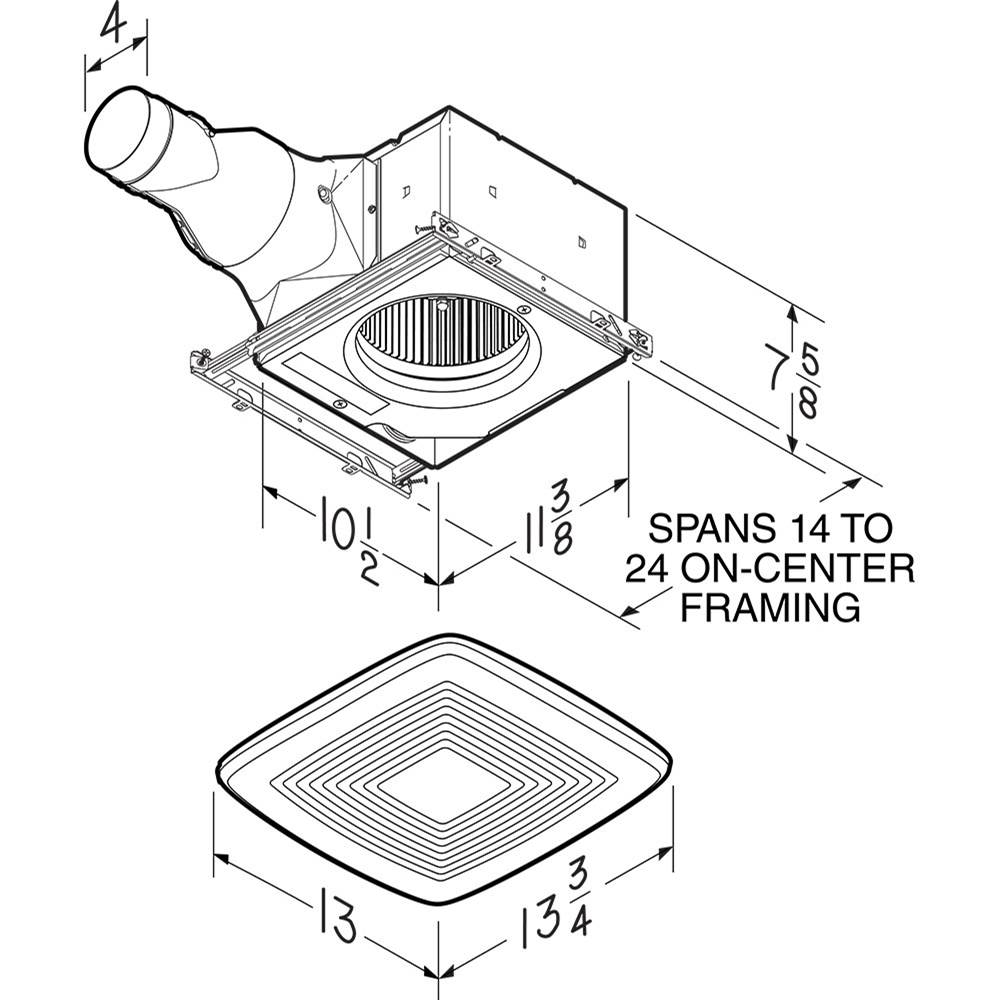 4

$7\frac{5}{8}$

$10\frac{1}{2}$

$11\frac{3}{8}$

SPANS 14 TO 24 ON-CENTER FRAMING

13

$13\frac{3}{4}$