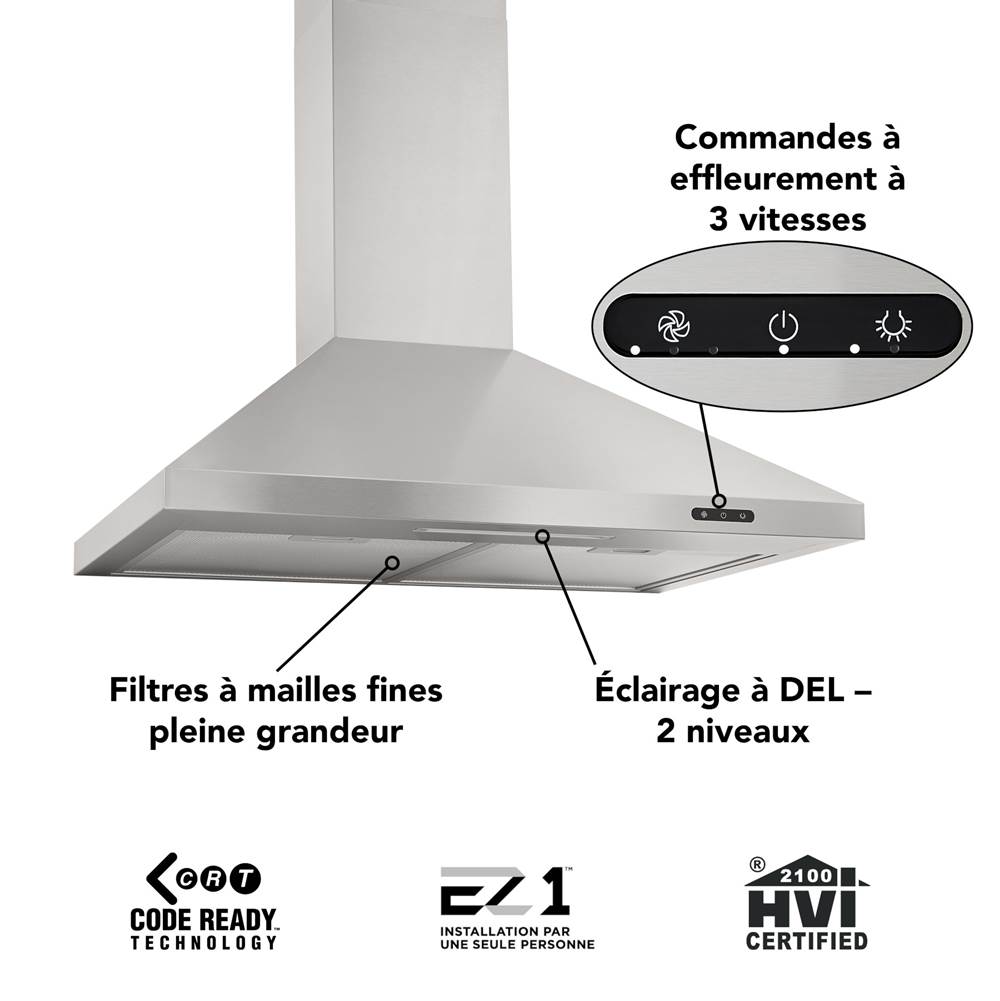 Commandes à effleurement à 3 vitesses

Filtres à mailles fines pleine grandeur

Éclairage à DEL – 2 niveaux

CRT
CODE READY™
TECHNOLOGY

EZ1™
INSTALLATION PAR UNE SEULE PERSONNE

®
2100
HVI
CERTIFIED