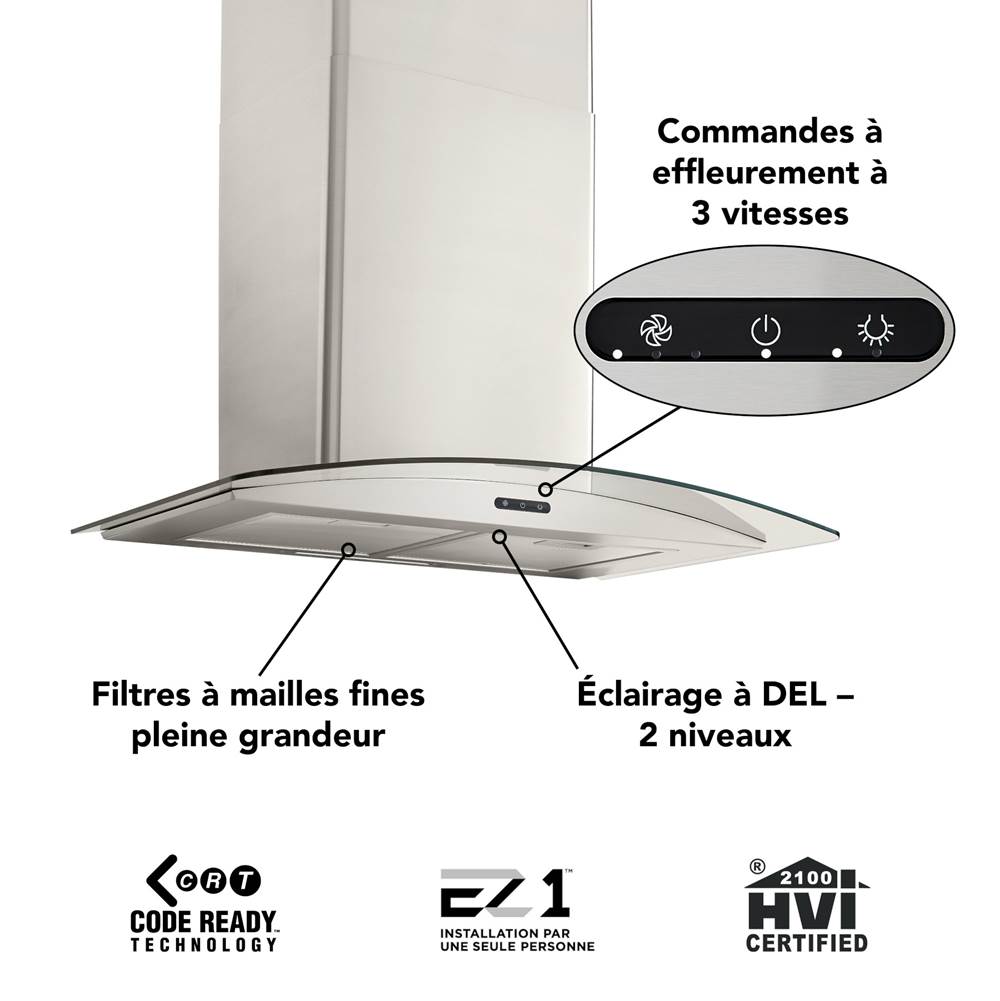 Commandes à effleurement à 3 vitesses

Filtres à mailles fines pleine grandeur

Éclairage à DEL – 2 niveaux

CRT
CODE READY™
TECHNOLOGY

EZ1™
INSTALLATION PAR
UNE SEULE PERSONNE

®
2100
HVI
CERTIFIED