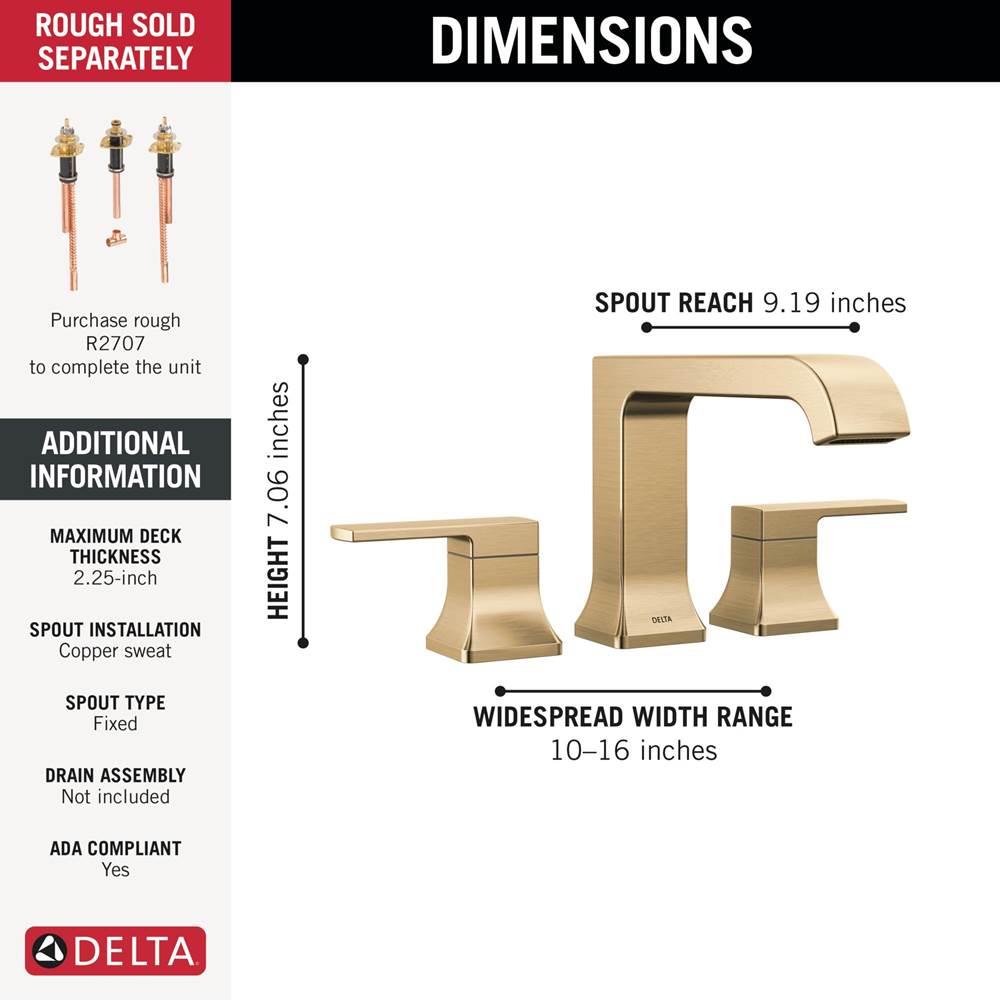 ROUGH SOLD SEPARATELY

Purchase rough R2707 to complete the unit

ADDITIONAL INFORMATION

MAXIMUM DECK THICKNESS
2.25-inch

SPOUT INSTALLATION
Copper sweat

SPOUT TYPE
Fixed

DRAIN ASSEMBLY
Not included

ADA COMPLIANT
Yes

DELTA

DIMENSIONS

SPOUT REACH 9.19 inches

HEIGHT 7.06 inches

DELTA

WIDESPREAD WIDTH RANGE
10–16 inches