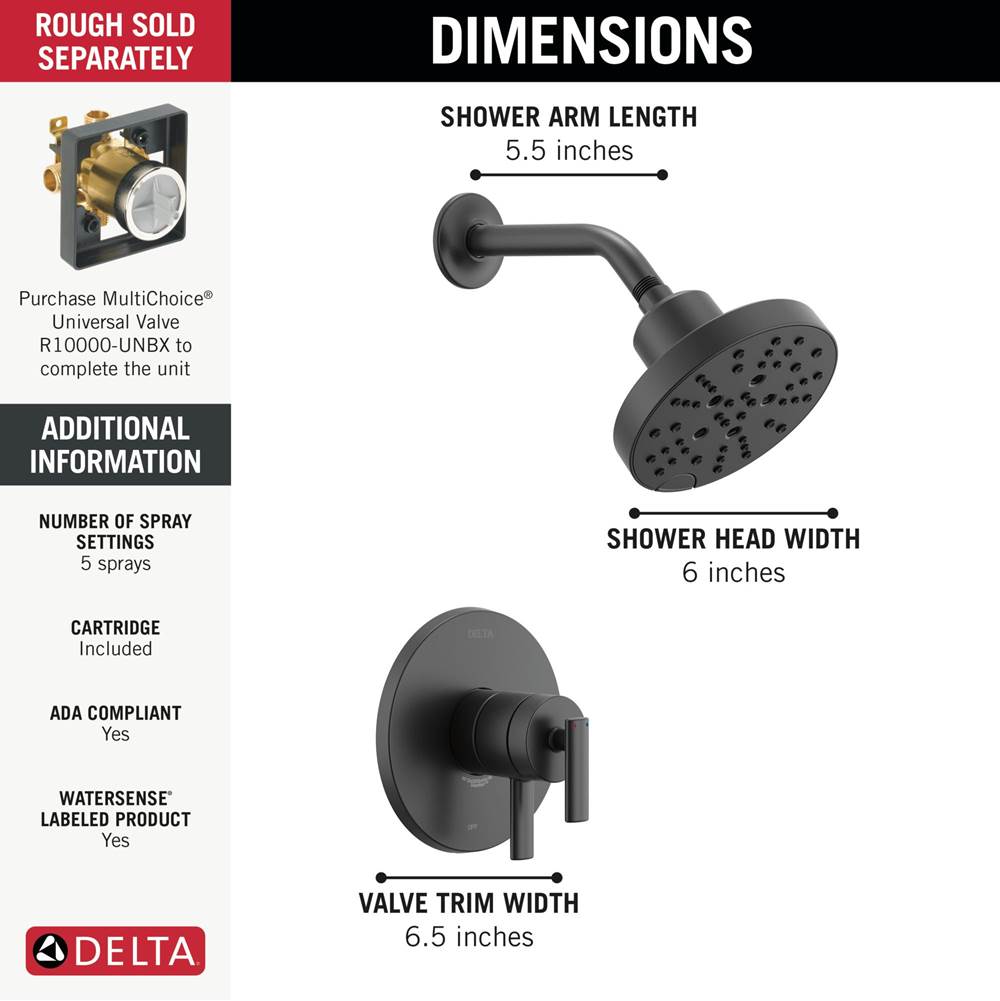 ROUGH SOLD SEPARATELY

Purchase MultiChoice® Universal Valve R10000-UNBX to complete the unit

ADDITIONAL INFORMATION

NUMBER OF SPRAY SETTINGS
5 sprays

CARTRIDGE
Included

ADA COMPLIANT
Yes

WATERSENSE® LABELED PRODUCT
Yes

DELTA

DIMENSIONS

SHOWER ARM LENGTH
5.5 inches

SHOWER HEAD WIDTH
6 inches

DELTA

OFF

VALVE TRIM WIDTH
6.5 inches