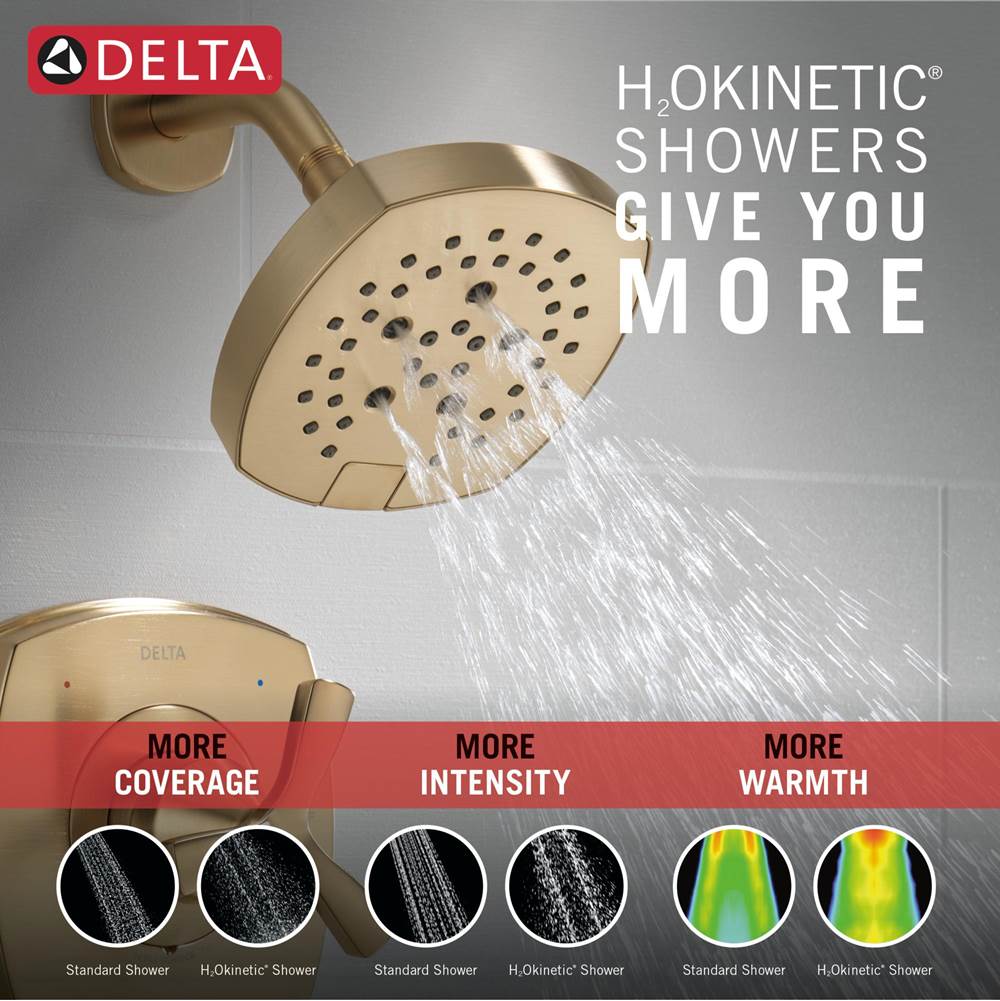 DELTA

$H_2$OKINETIC®
SHOWERS
GIVE YOU
MORE

DELTA

MORE COVERAGE

MORE INTENSITY

MORE WARMTH

Standard Shower

$H_2$Okinetic® Shower

Standard Shower

$H_2$Okinetic® Shower

Standard Shower

$H_2$Okinetic® Shower