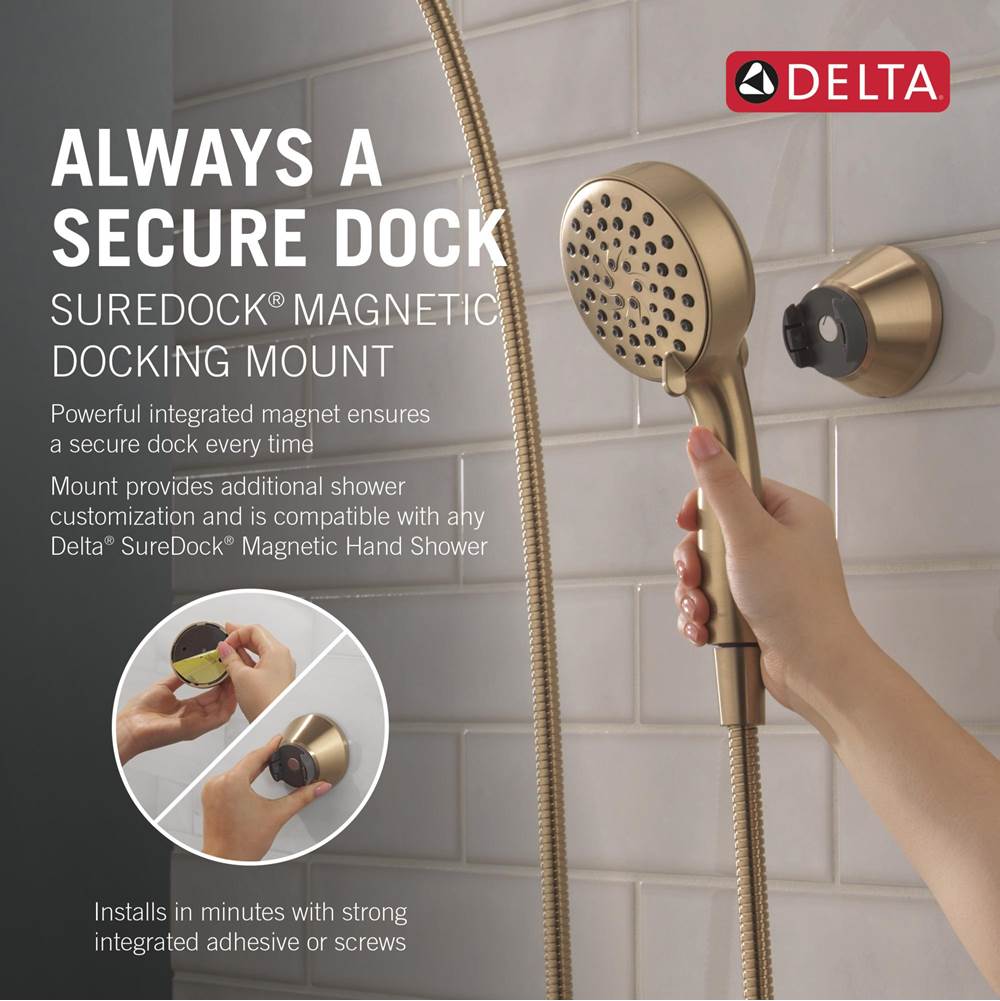 DELTA

ALWAYS A SECURE DOCK

SUREDOCK® MAGNETIC DOCKING MOUNT

Powerful integrated magnet ensures a secure dock every time

Mount provides additional shower customization and is compatible with any Delta® SureDock® Magnetic Hand Shower

Installs in minutes with strong integrated adhesive or screws