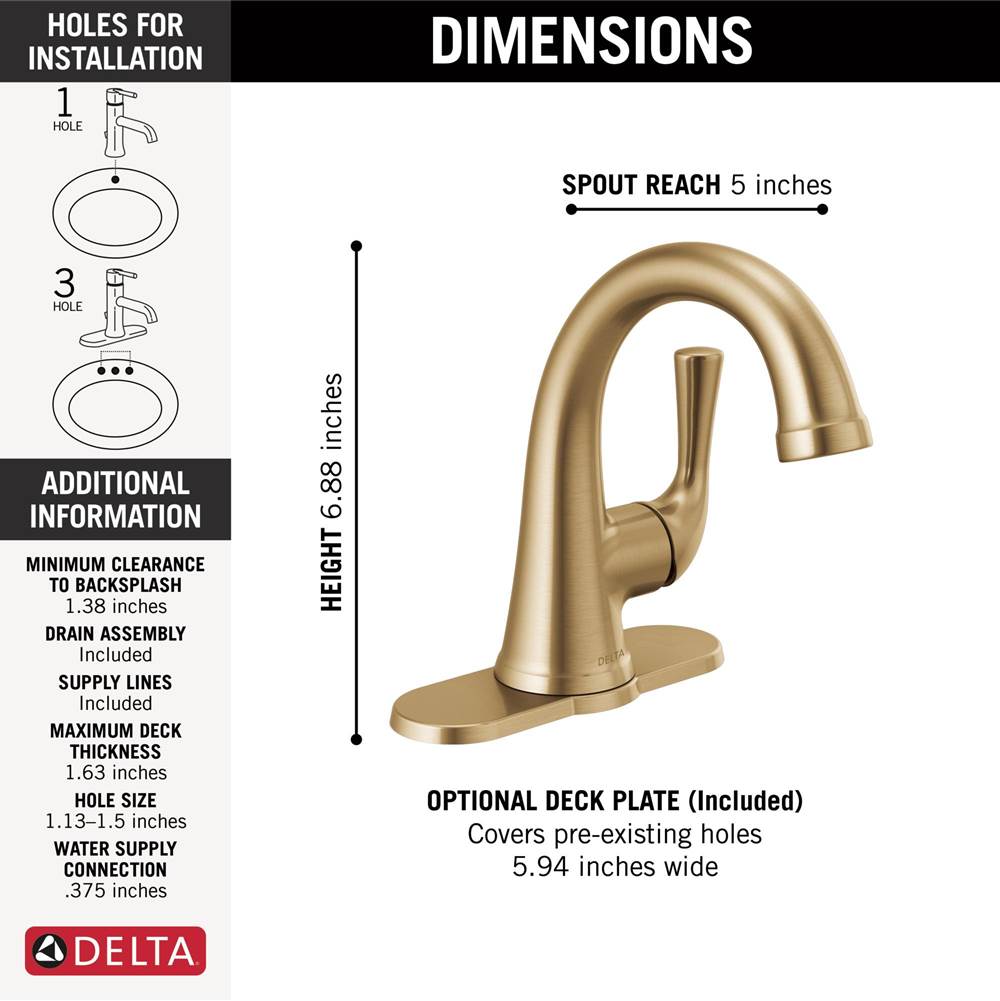 HOLES FOR INSTALLATION

1
HOLE

3
HOLE

ADDITIONAL INFORMATION

MINIMUM CLEARANCE TO BACKSPLASH
1.38 inches

DRAIN ASSEMBLY
Included

SUPPLY LINES
Included

MAXIMUM DECK THICKNESS
1.63 inches

HOLE SIZE
1.13–1.5 inches

WATER SUPPLY CONNECTION
.375 inches

DELTA

DIMENSIONS

SPOUT REACH 5 inches

HEIGHT 6.88 inches

DELTA

OPTIONAL DECK PLATE (Included)
Covers pre-existing holes
5.94 inches wide