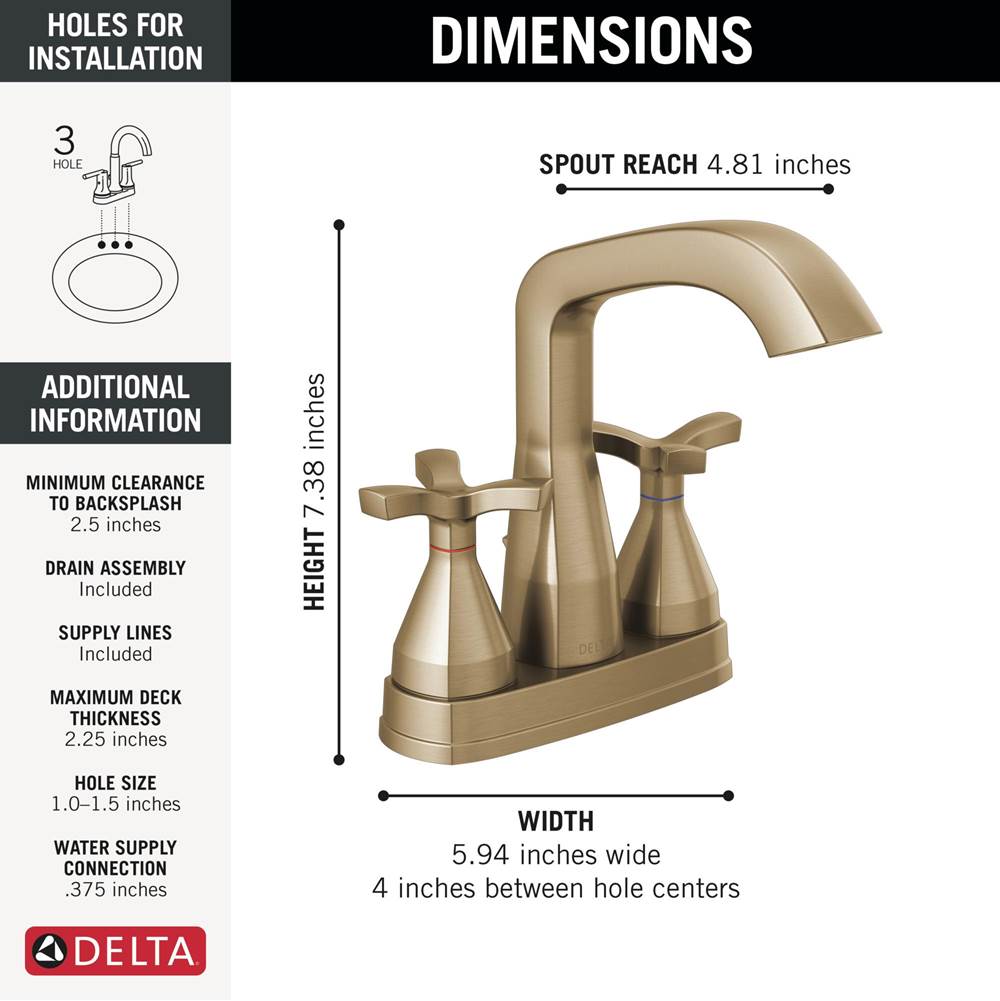 HOLES FOR INSTALLATION

3
HOLE

ADDITIONAL INFORMATION

MINIMUM CLEARANCE TO BACKSPLASH
2.5 inches

DRAIN ASSEMBLY
Included

SUPPLY LINES
Included

MAXIMUM DECK THICKNESS
2.25 inches

HOLE SIZE
1.0–1.5 inches

WATER SUPPLY CONNECTION
.375 inches

DELTA

DIMENSIONS

SPOUT REACH 4.81 inches

HEIGHT 7.38 inches

DELTA

WIDTH
5.94 inches wide
4 inches between hole centers