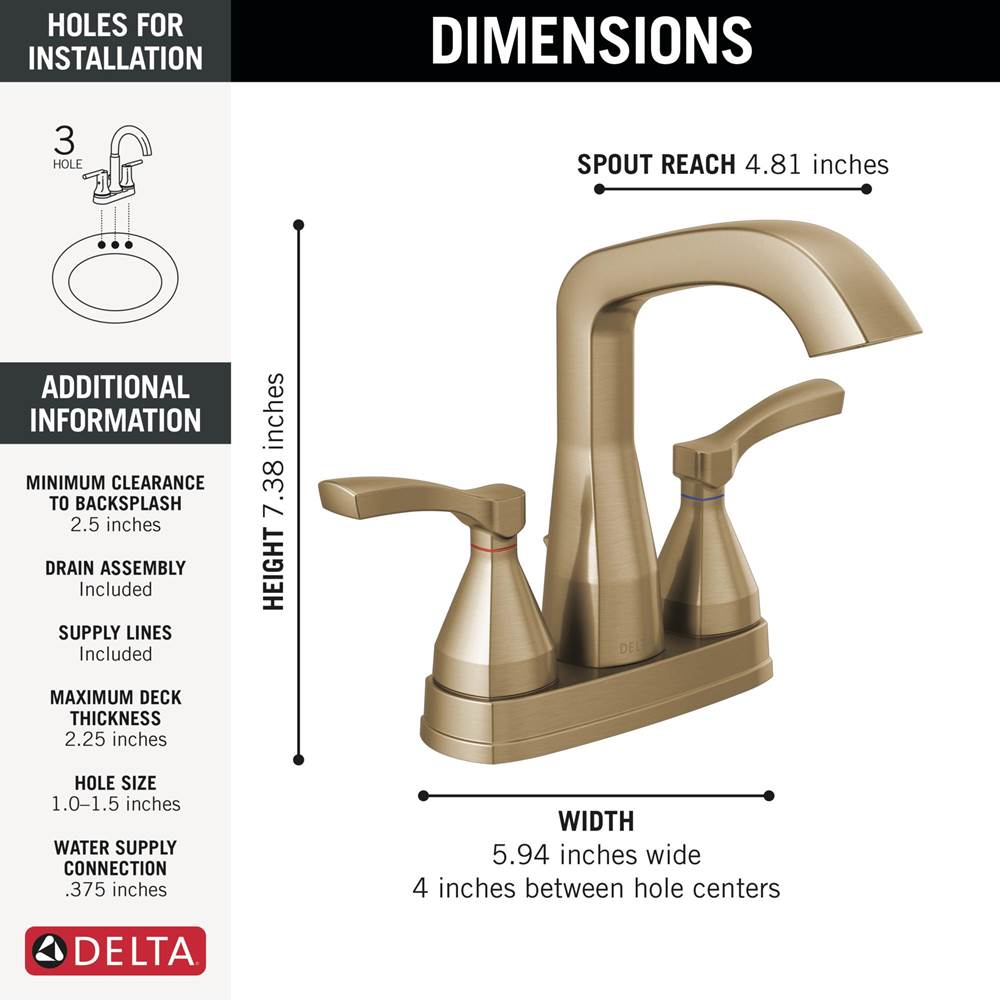 HOLES FOR INSTALLATION

3
HOLE

ADDITIONAL INFORMATION

MINIMUM CLEARANCE TO BACKSPLASH
2.5 inches

DRAIN ASSEMBLY
Included

SUPPLY LINES
Included

MAXIMUM DECK THICKNESS
2.25 inches

HOLE SIZE
1.0–1.5 inches

WATER SUPPLY CONNECTION
.375 inches

DELTA

DIMENSIONS

SPOUT REACH 4.81 inches

HEIGHT 7.38 inches

DELTA

WIDTH
5.94 inches wide
4 inches between hole centers