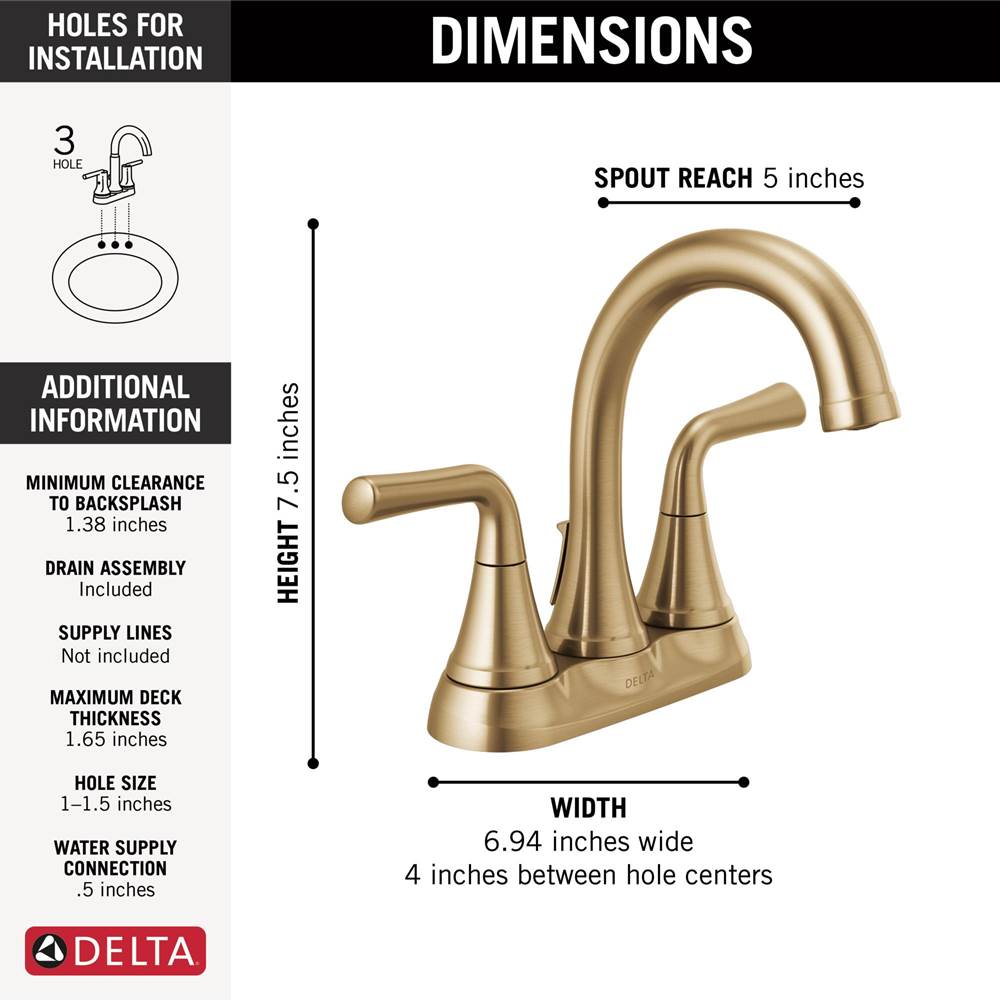 HOLES FOR INSTALLATION

3 HOLE

ADDITIONAL INFORMATION

MINIMUM CLEARANCE TO BACKSPLASH
1.38 inches

DRAIN ASSEMBLY
Included

SUPPLY LINES
Not included

MAXIMUM DECK THICKNESS
1.65 inches

HOLE SIZE
1–1.5 inches

WATER SUPPLY CONNECTION
.5 inches

DELTA

DIMENSIONS

SPOUT REACH 5 inches

HEIGHT 7.5 inches

DELTA

WIDTH
6.94 inches wide
4 inches between hole centers