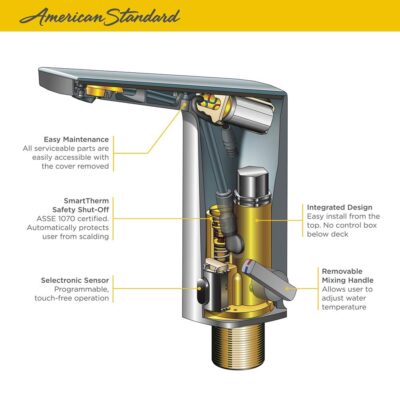 American Standard

Easy Maintenance
All serviceable parts are easily accessible with the cover removed

SmartTherm Safety Shut-Off
ASSE 1070 certified. Automatically protects user from scalding

Selectronic Sensor
Programmable, touch-free operation

Integrated Design
Easy install from the top. No control box below deck

Removable Mixing Handle
Allows user to adjust water temperature