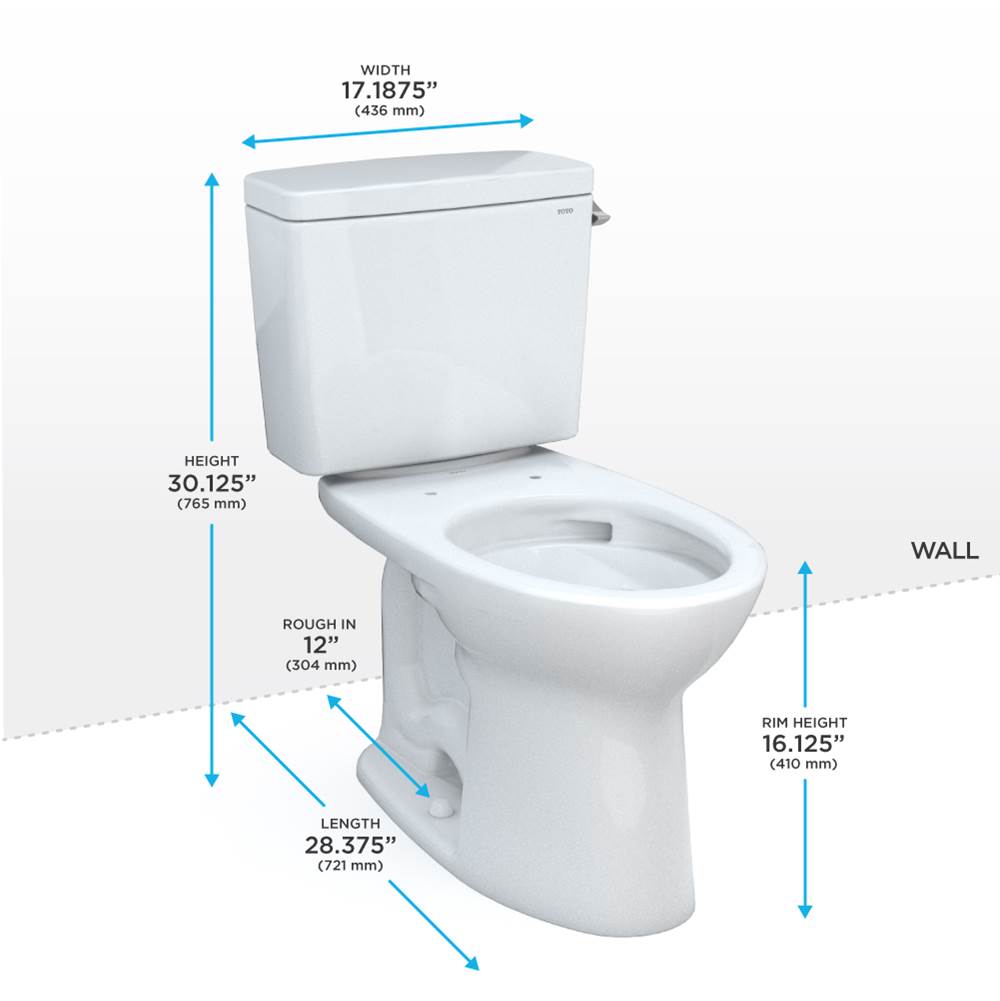 WIDTH
17.1875"
(436 mm)

TOTO

HEIGHT
30.125"
(765 mm)

WALL

ROUGH IN
12"
(304 mm)

RIM HEIGHT
16.125"
(410 mm)

LENGTH
28.375"
(721 mm)